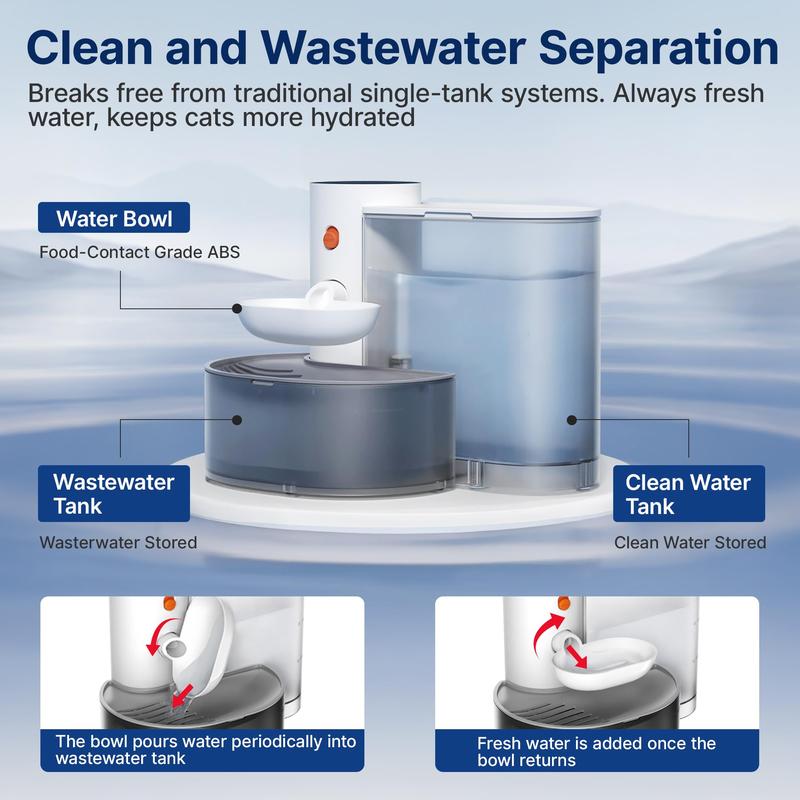 Clean and Wastewater Separation

Breaks free from traditional single-tank systems. Always fresh water, keeps cats more hydrated

Water Bowl

Food-Contact Grade ABS

Wastewater Tank

Wasterwater Stored

Clean Water Tank

Clean Water Stored

The bowl pours water periodically into wastewater tank

Fresh water is added once the bowl returns